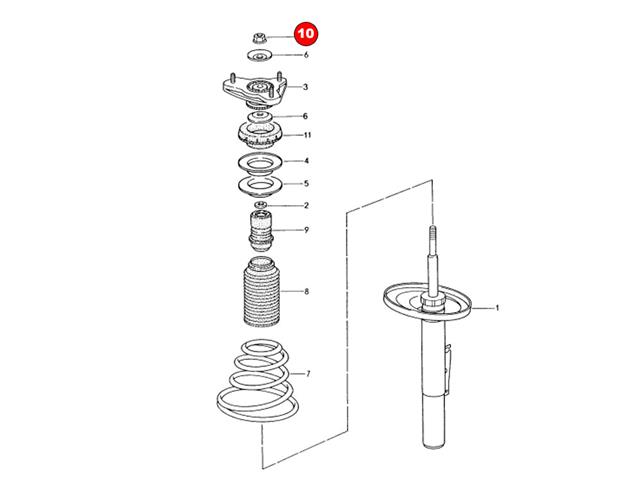 10
6
3
6
11
4
5
2
9
8
7
1