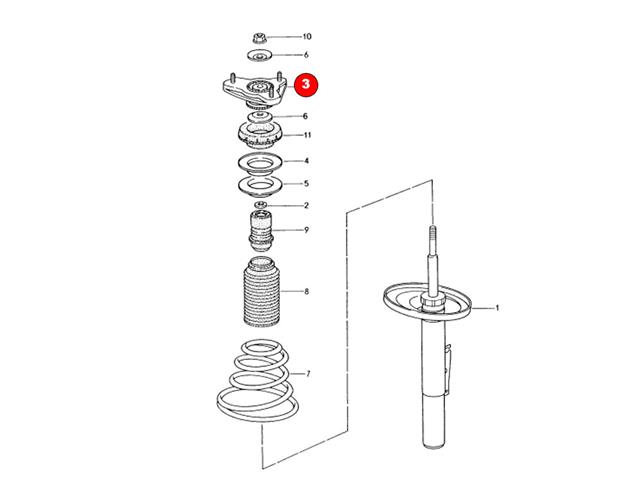 10
6
3
6
11
4
5
2
9
8
7
1