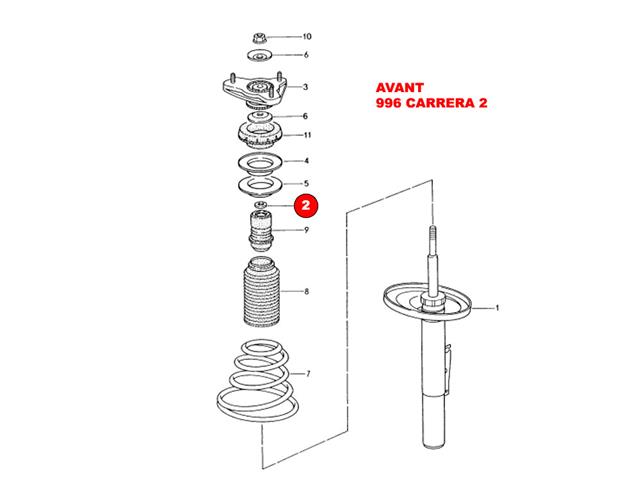 10
6
3
AVANT
996 CARRERA 2
6
11
4
5
2
9
8
1
7