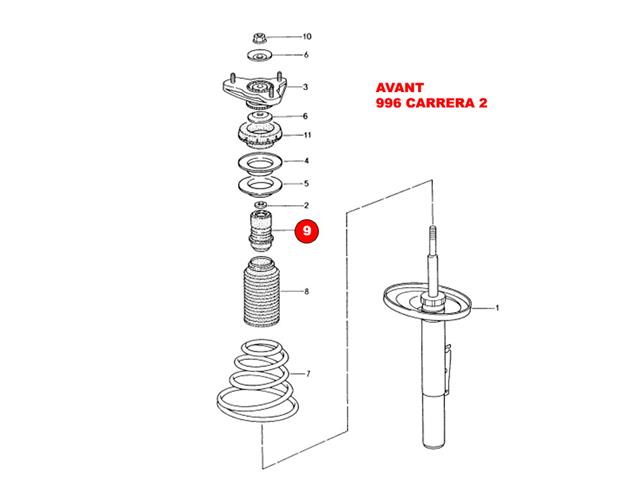 10
6
3
AVANT
996 CARRERA 2
6
11
4
5
2
9
8
1
7