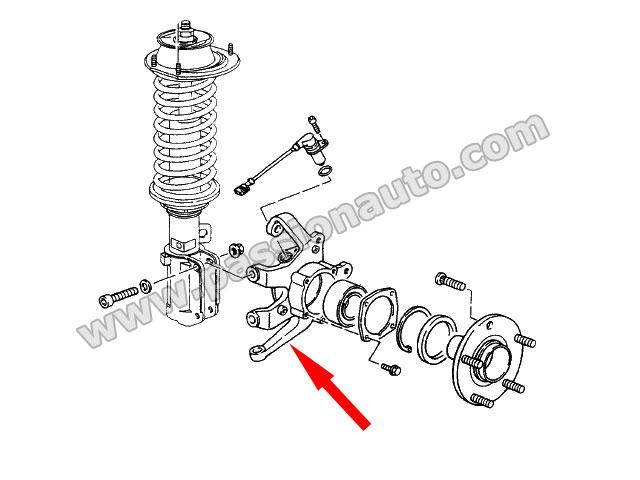 www.passionauto.com