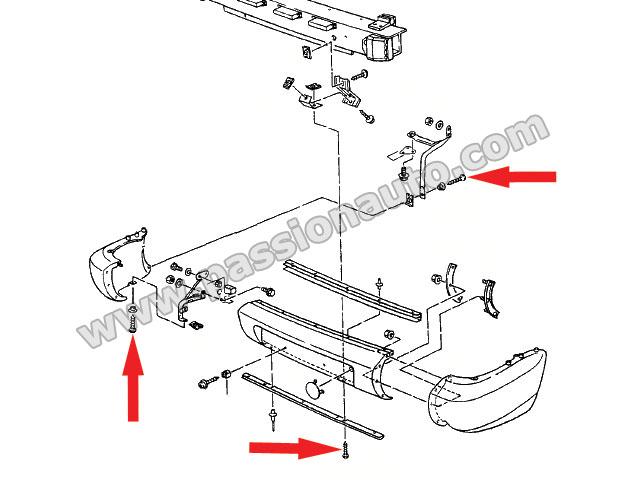 www.passionauto.com