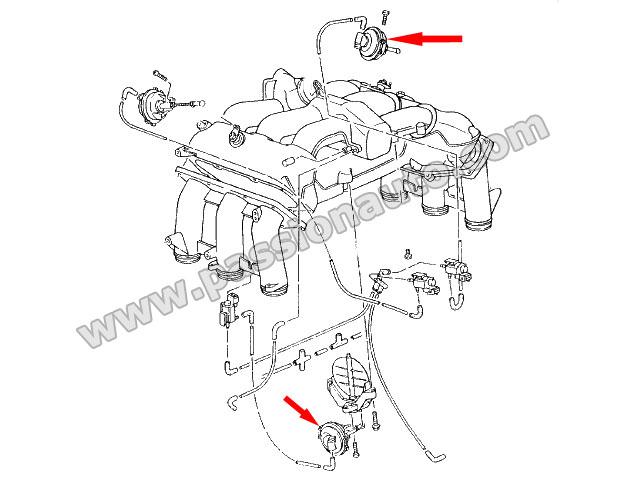 www.passionauto.com