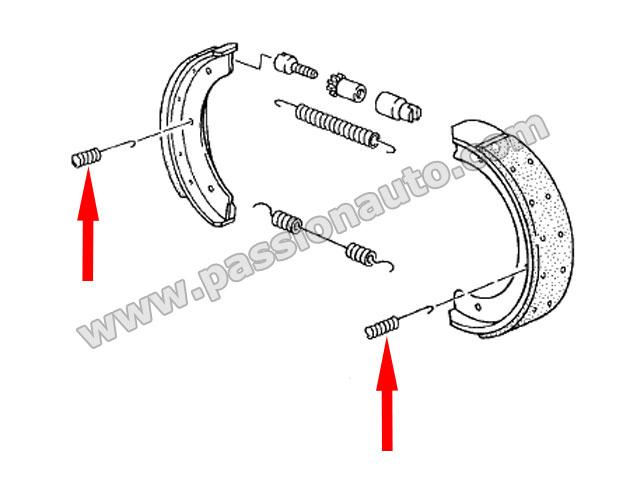 www.passionauto.com